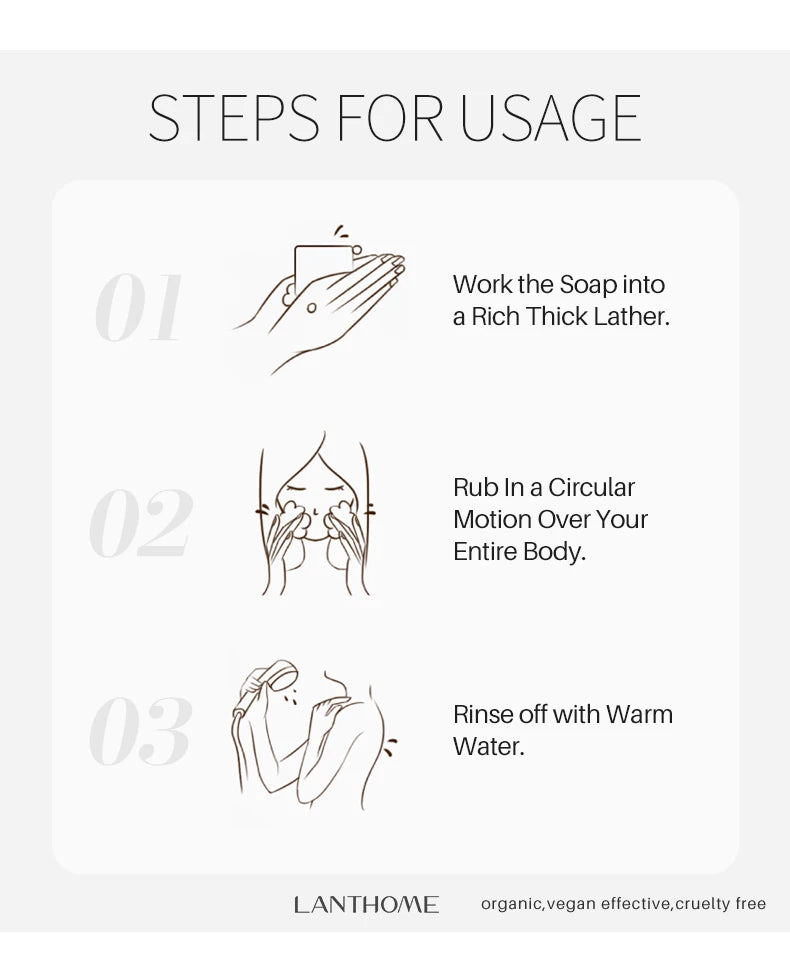 STEPS FOR USAGE

01

Work the Soap into a Rich Thick Lather.

02

Rub In a Circular Motion Over Your Entire Body.

03

Rinse off with Warm Water.

LANTHOME

organic,vegan effective,cruelty free