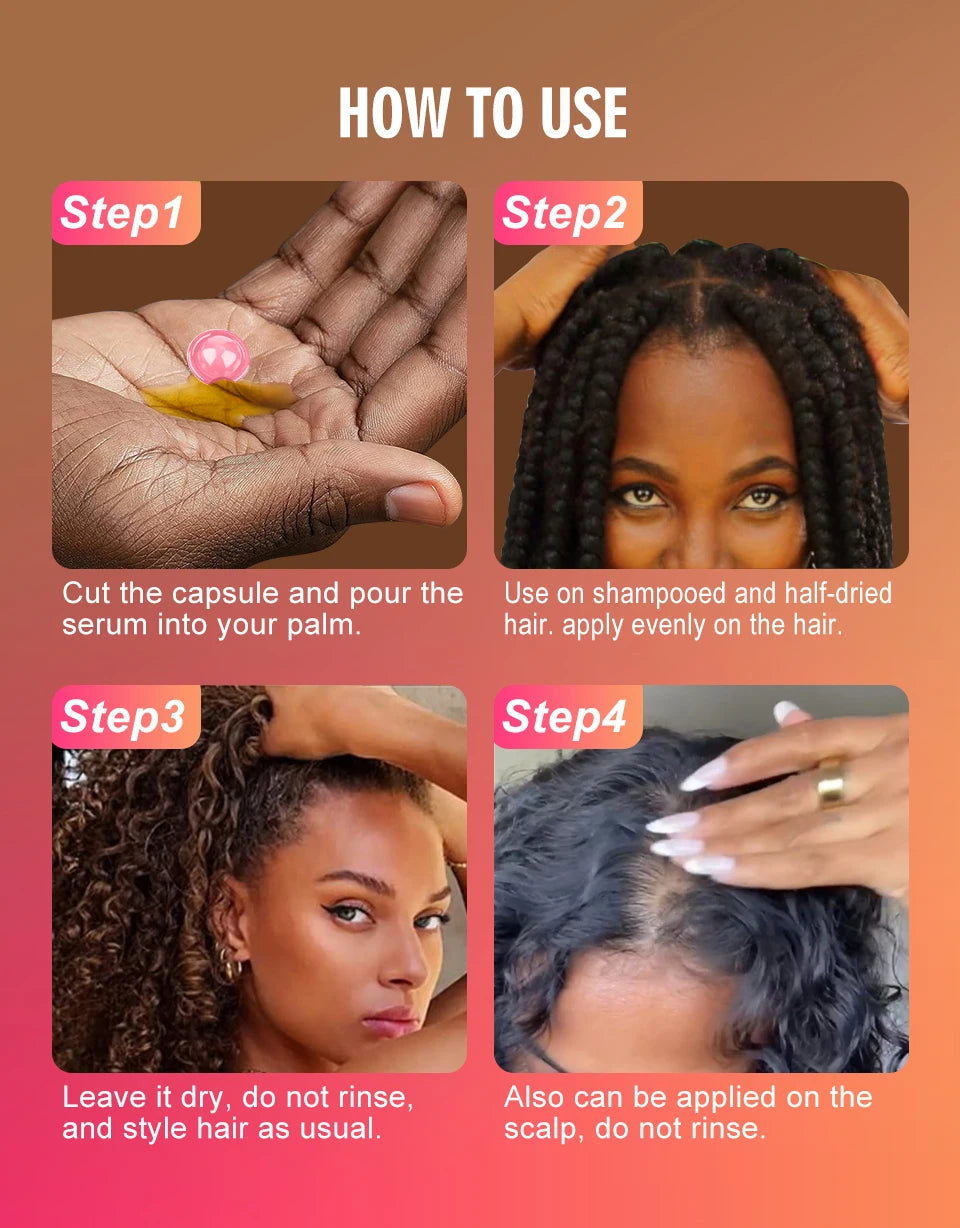 HOW TO USE

Step1

Cut the capsule and pour the serum into your palm.

Step2

Use on shampooed and half-dried hair. apply evenly on the hair.

Step3

Leave it dry, do not rinse, and style hair as usual.

Step4

Also can be applied on the scalp, do not rinse.