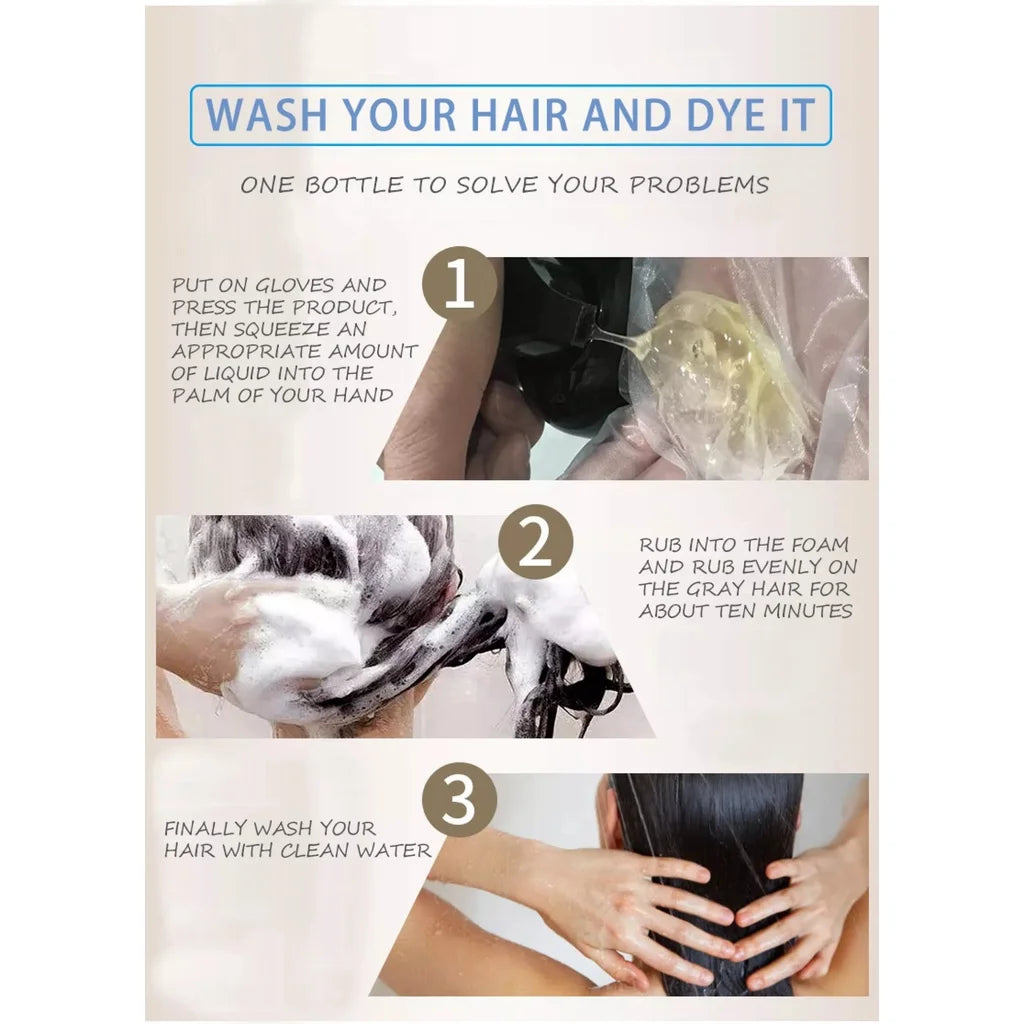 WASH YOUR HAIR AND DYE IT

ONE BOTTLE TO SOLVE YOUR PROBLEMS

1

PUT ON GLOVES AND PRESS THE PRODUCT, THEN SQUEEZE AN APPROPRIATE AMOUNT OF LIQUID INTO THE PALM OF YOUR HAND

2

RUB INTO THE FOAM AND RUB EVENLY ON THE GRAY HAIR FOR ABOUT TEN MINUTES

3

FINALLY WASH YOUR HAIR WITH CLEAN WATER