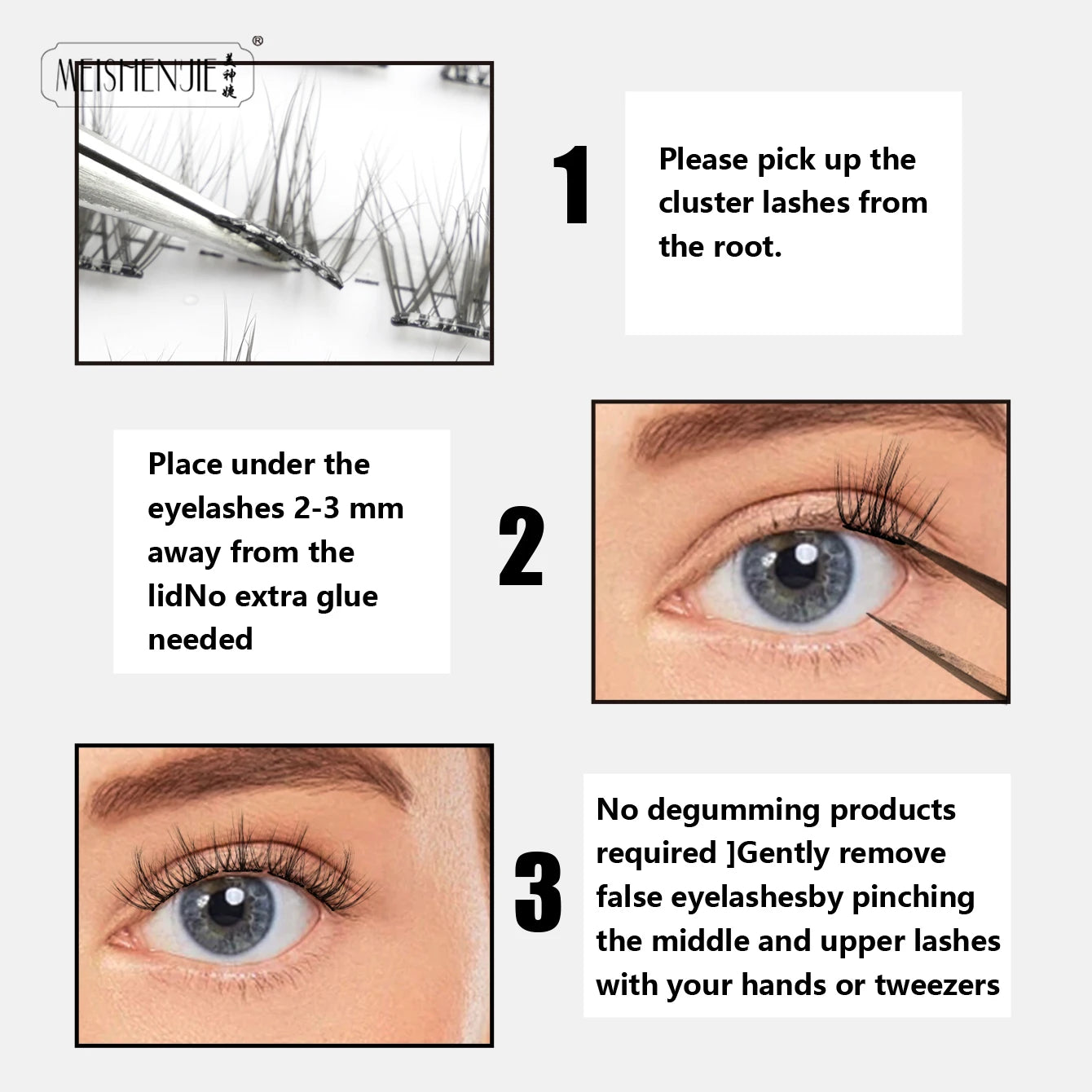 MEISHENJIE 美神婕 ®

1

Please pick up the cluster lashes from the root.

Place under the eyelashes 2-3 mm away from the lidNo extra glue needed

2

3

No degumming products required ]Gently remove false eyelashesby pinching the middle and upper lashes with your hands or tweezers