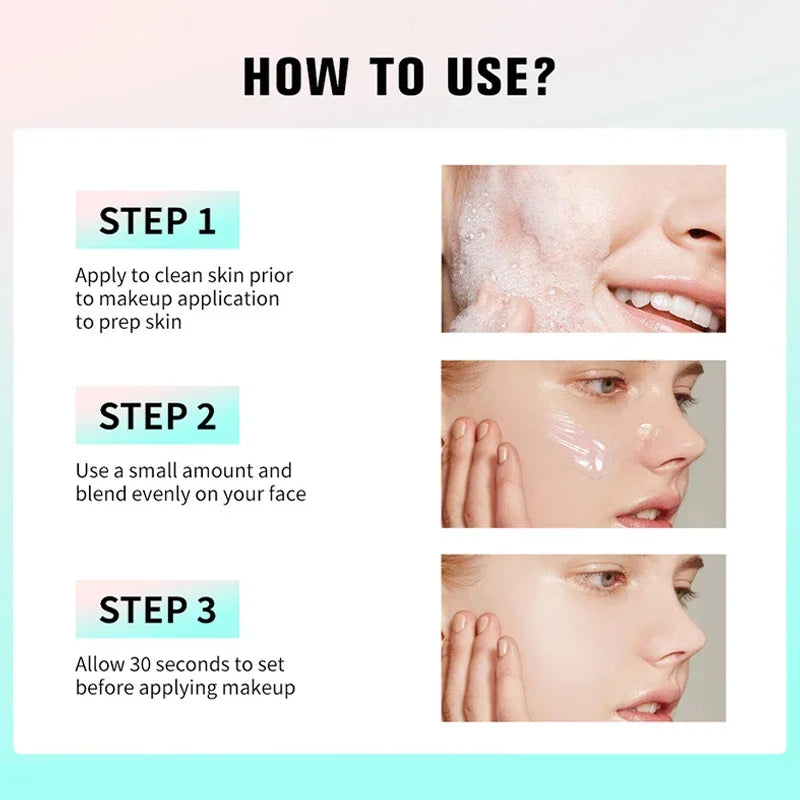 HOW TO USE?

STEP 1

Apply to clean skin prior to makeup application to prep skin

STEP 2

Use a small amount and blend evenly on your face

STEP 3

Allow 30 seconds to set before applying makeup