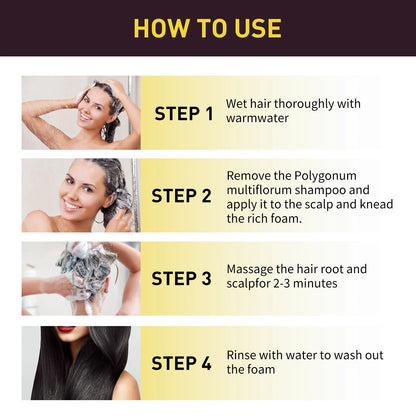 HOW TO USE

STEP 1

Wet hair thoroughly with warmwater

STEP 2

Remove the Polygonum multiflorum shampoo and apply it to the scalp and knead the rich foam.

STEP 3

Massage the hair root and scalpfor 2-3 minutes

STEP 4

Rinse with water to wash out the foam