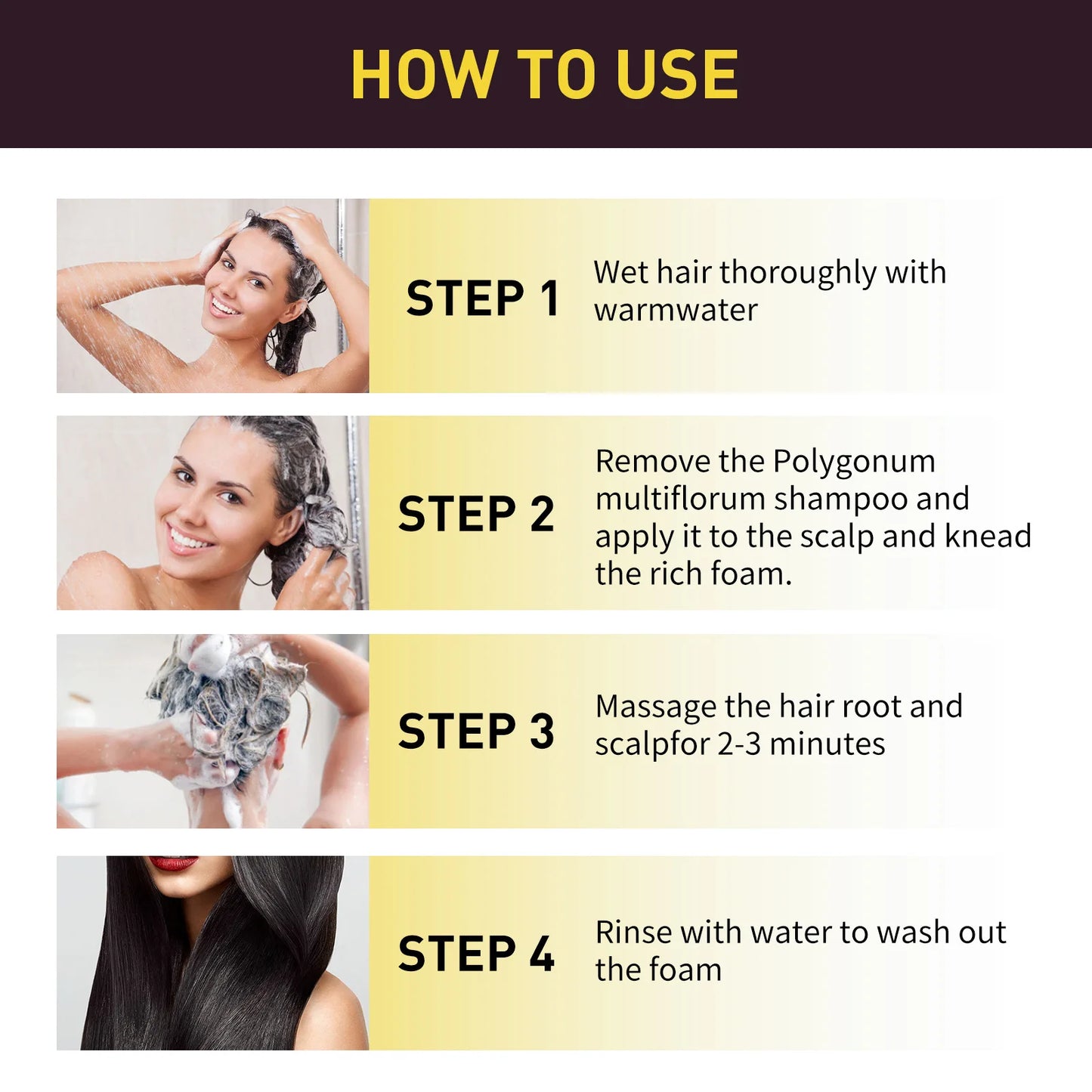 HOW TO USE

STEP 1 Wet hair thoroughly with warmwater

STEP 2 Remove the Polygonum multiflorum shampoo and apply it to the scalp and knead the rich foam.

STEP 3 Massage the hair root and scalpfor 2-3 minutes

STEP 4 Rinse with water to wash out the foam