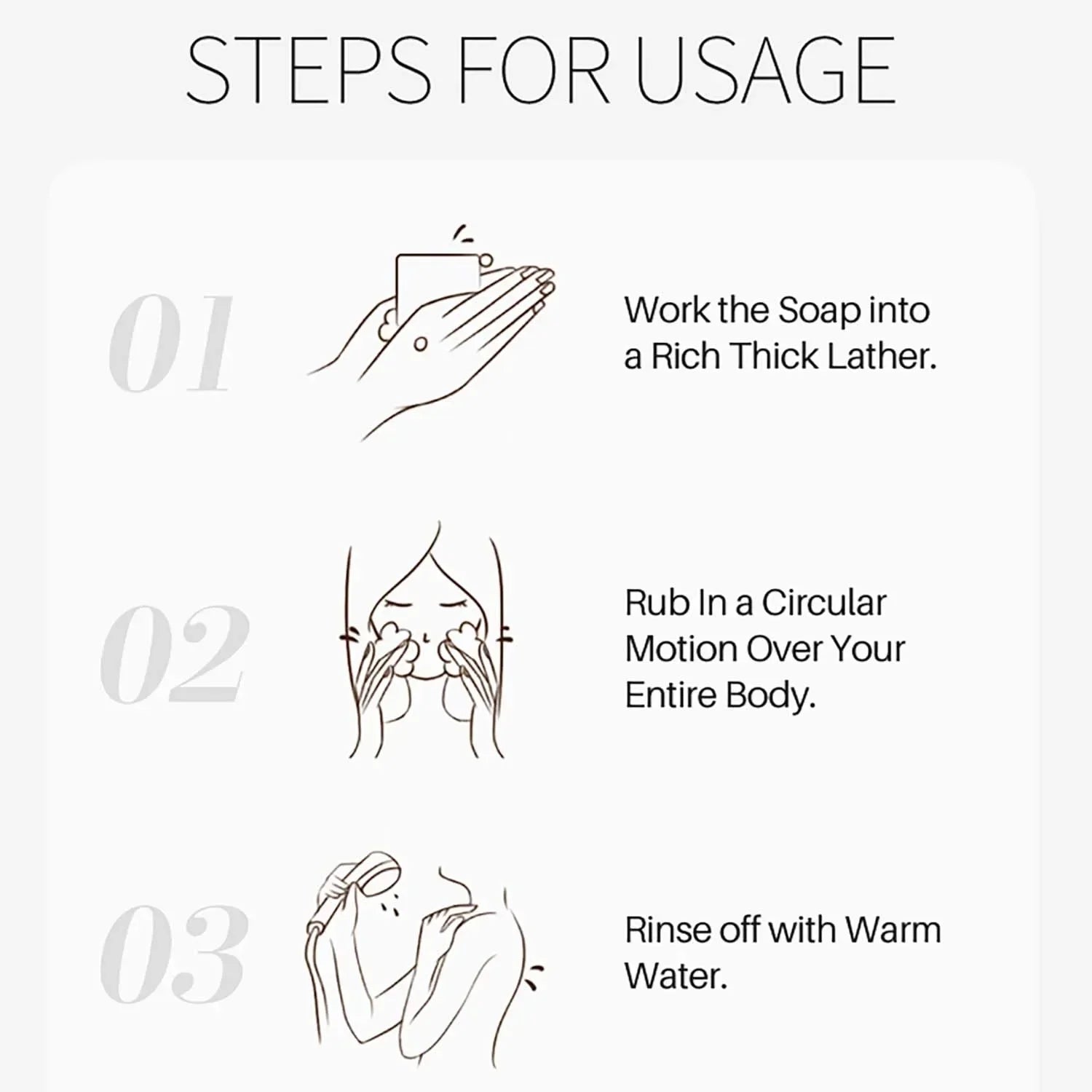 STEPS FOR USAGE

01

Work the Soap into a Rich Thick Lather.

02

Rub In a Circular Motion Over Your Entire Body.

03

Rinse off with Warm Water.