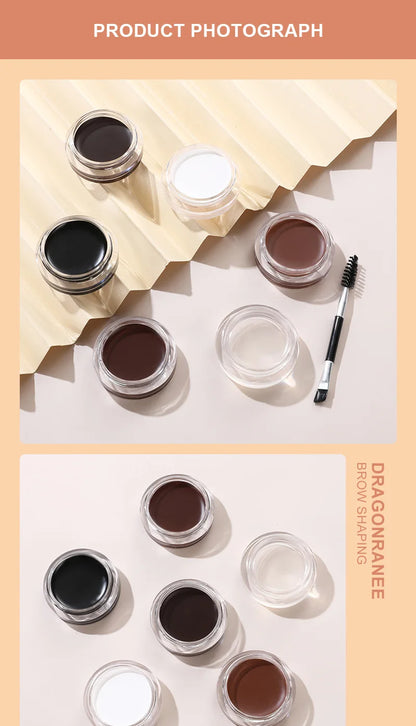 PRODUCT PHOTOGRAPH

DRAGONRANEE
BROW SHAPING