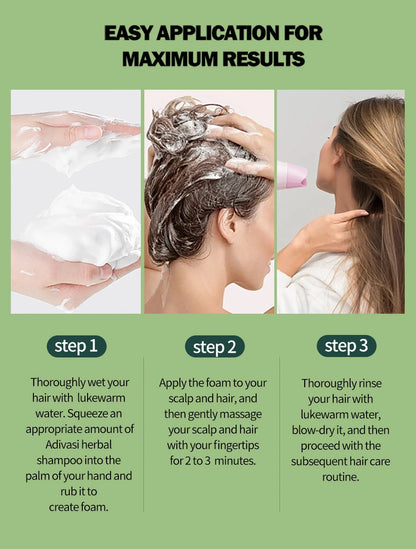 EASY APPLICATION FOR MAXIMUM RESULTS

step 1

Thoroughly wet your hair with lukewarm water. Squeeze an appropriate amount of Adivasi herbal shampoo into the palm of your hand and rub it to create foam.

step 2

Apply the foam to your scalp and hair, and then gently massage your scalp and hair with your fingertips for 2 to 3 minutes.

step 3

Thoroughly rinse your hair with lukewarm water, blow-dry it, and then proceed with the subsequent hair care routine.