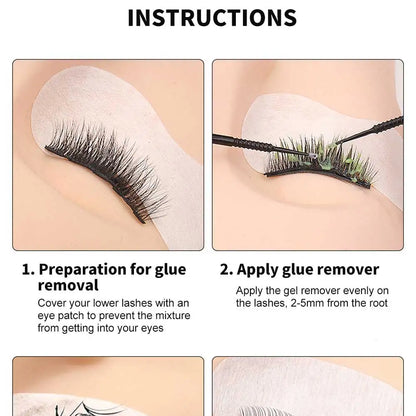 INSTRUCTIONS

1. Preparation for glue removal

Cover your lower lashes with an eye patch to prevent the mixture from getting into your eyes

2. Apply glue remover

Apply the gel remover evenly on the lashes, 2-5mm from the root