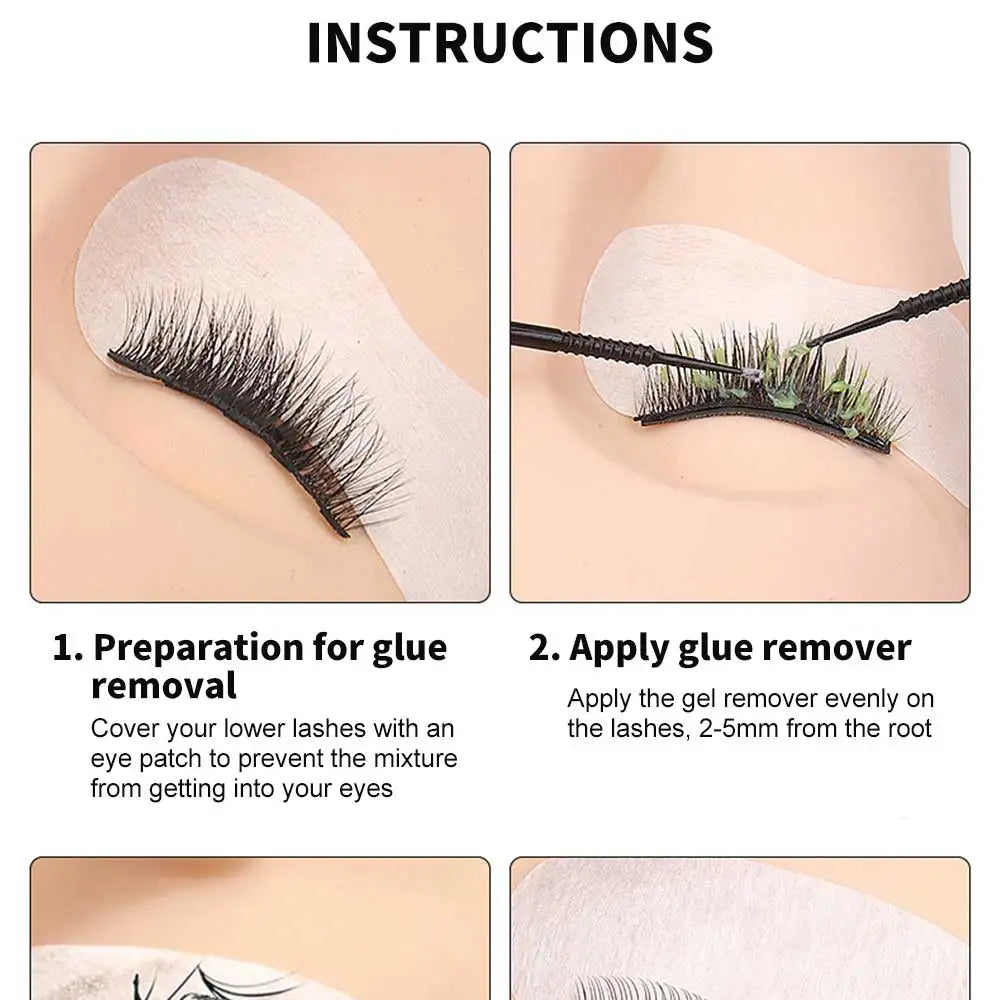 INSTRUCTIONS

1. Preparation for glue removal

Cover your lower lashes with an eye patch to prevent the mixture from getting into your eyes

2. Apply glue remover

Apply the gel remover evenly on the lashes, 2-5mm from the root