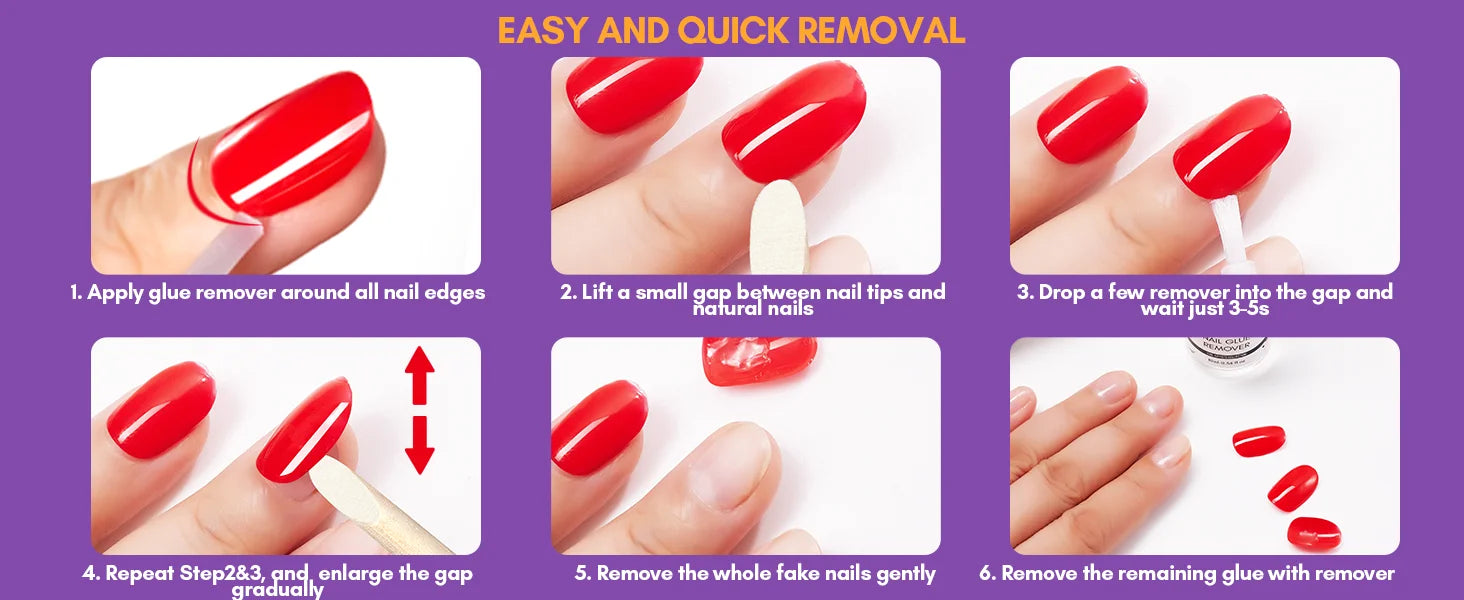 EASY AND QUICK REMOVAL

1. Apply glue remover around all nail edges

2. Lift a small gap between nail tips and natural nails

3. Drop a few remover into the gap and wait just 3-5s

4. Repeat Step2&3, and enlarge the gap gradually

5. Remove the whole fake nails gently

NAIL GLUE REMOVER

6. Remove the remaining glue with remover