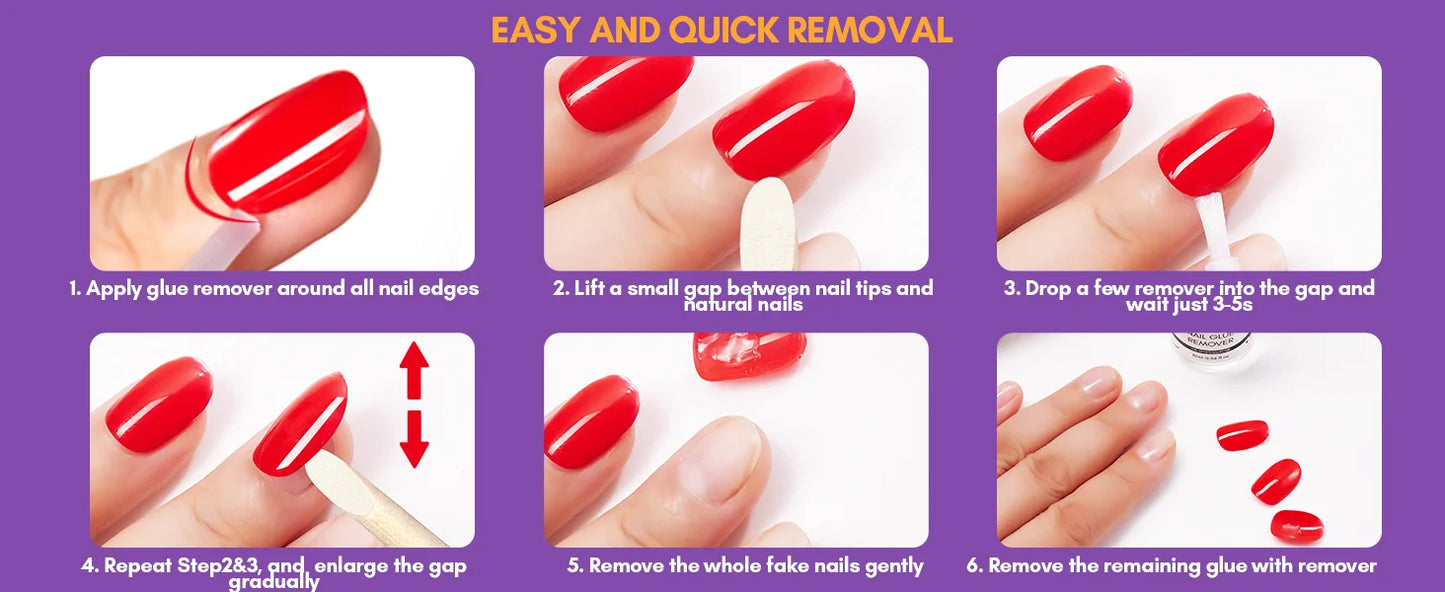 EASY AND QUICK REMOVAL

1. Apply glue remover around all nail edges

2. Lift a small gap between nail tips and natural nails

3. Drop a few remover into the gap and wait just 3-5s

4. Repeat Step2&3, and enlarge the gap gradually

5. Remove the whole fake nails gently

NAIL GLUE REMOVER

6. Remove the remaining glue with remover