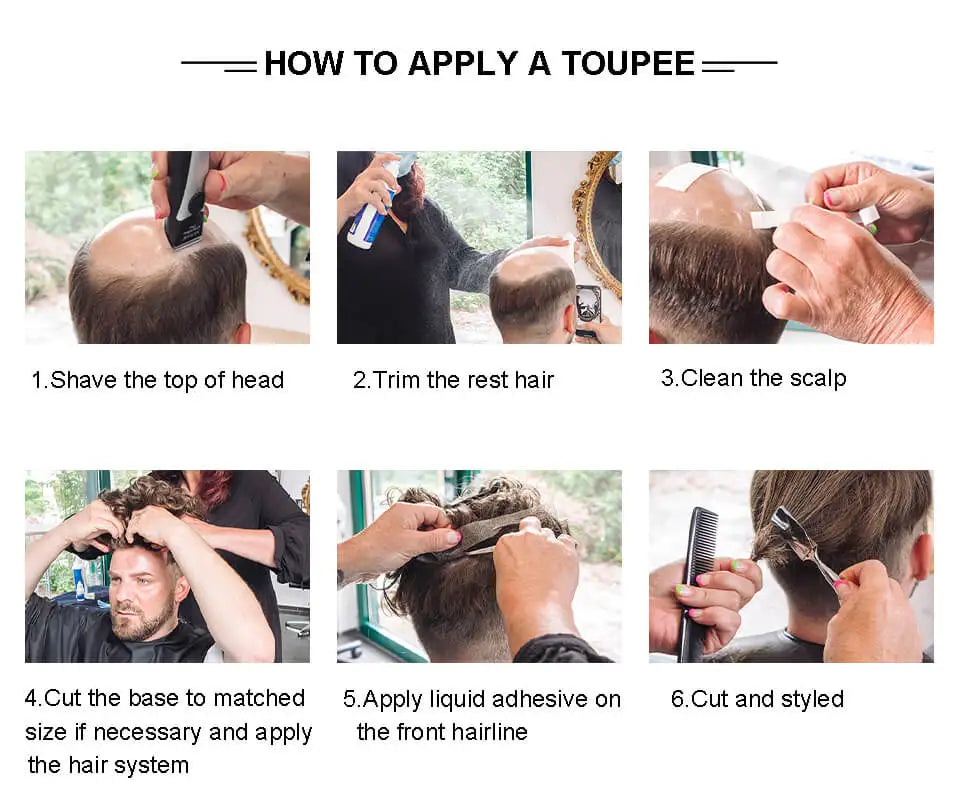 HOW TO APPLY A TOUPEE

1.Shave the top of head

2.Trim the rest hair

3.Clean the scalp

4.Cut the base to matched size if necessary and apply the hair system

5.Apply liquid adhesive on the front hairline

6.Cut and styled