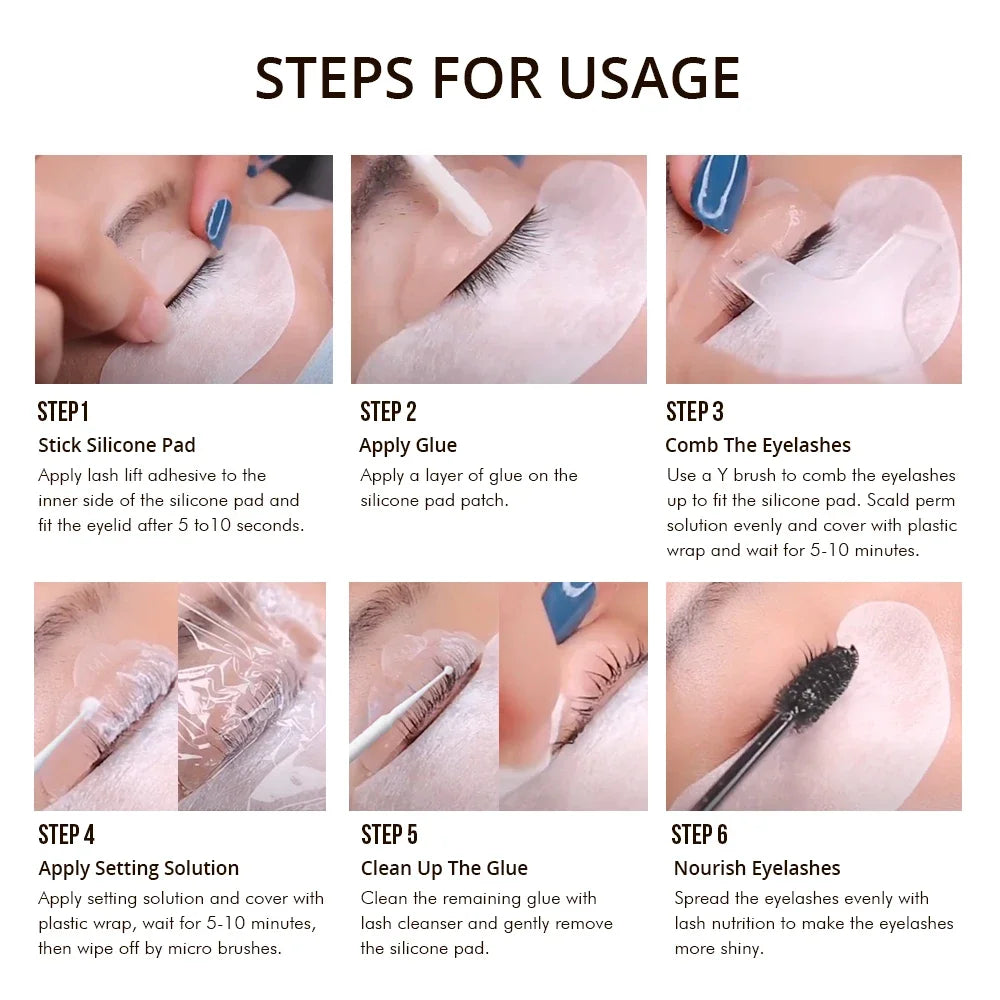 STEPS FOR USAGE

STEP 1
Stick Silicone Pad
Apply lash lift adhesive to the inner side of the silicone pad and fit the eyelid after 5 to10 seconds.

STEP 2
Apply Glue
Apply a layer of glue on the silicone pad patch.

STEP 3
Comb The Eyelashes
Use a Y brush to comb the eyelashes up to fit the silicone pad. Scald perm solution evenly and cover with plastic wrap and wait for 5-10 minutes.

STEP 4
Apply Setting Solution
Apply setting solution and cover with plastic wrap, wait for 5-10 minutes, then wipe off by micro brushes.

STEP 5
Clean Up The Glue
Clean the remaining glue with lash cleanser and gently remove the silicone pad.

STEP 6
Nourish Eyelashes
Spread the eyelashes evenly with lash nutrition to make the eyelashes more shiny.