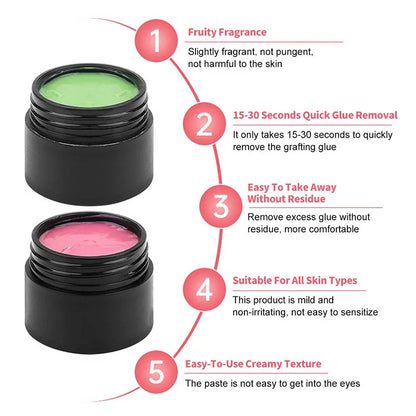 1

Fruity Fragrance

Slightly fragrant, not pungent, not harmful to the skin

2

15-30 Seconds Quick Glue Removal

It only takes 15-30 seconds to quickly remove the grafting glue

3

Easy To Take Away Without Residue

Remove excess glue without residue, more comfortable

4

Suitable For All Skin Types

This product is mild and non-irritating, not easy to sensitize

5

Easy-To-Use Creamy Texture

The paste is not easy to get into the eyes