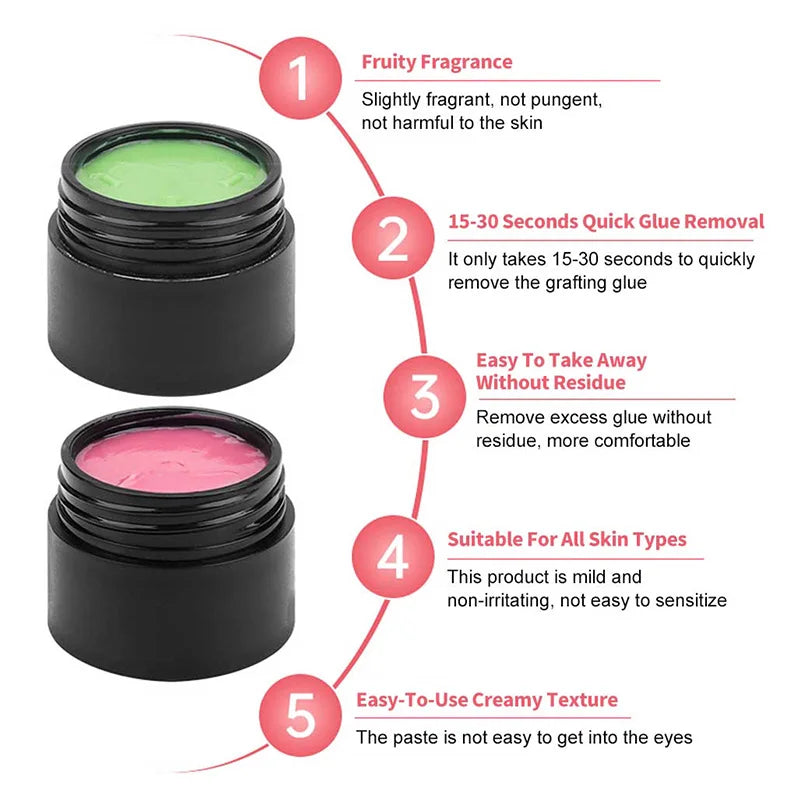 1
Fruity Fragrance
Slightly fragrant, not pungent, not harmful to the skin

2
15-30 Seconds Quick Glue Removal
It only takes 15-30 seconds to quickly remove the grafting glue

3
Easy To Take Away Without Residue
Remove excess glue without residue, more comfortable

4
Suitable For All Skin Types
This product is mild and non-irritating, not easy to sensitize

5
Easy-To-Use Creamy Texture
The paste is not easy to get into the eyes