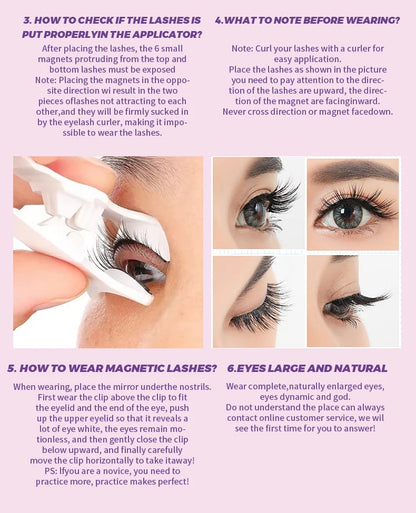 3. HOW TO CHECK IF THE LASHES IS PUT PROPERLYIN THE APPLICATOR?

After placing the lashes, the 6 small magnets protruding from the top and bottom lashes must be exposed
Note: Placing the magnets in the opposite direction wi result in the two pieces oflashes not attracting to each other,and they will be firmly sucked in by the eyelash curler, making it impossible to wear the lashes.

4.WHAT TO NOTE BEFORE WEARING?

Note: Curl your lashes with a curler for easy application.
Place the lashes as shown in the picture you need to pay attention to the direction of the lashes are upward, the direction of the magnet are facinginward.
Never cross direction or magnet facedown.

5. HOW TO WEAR MAGNETIC LASHES?

When wearing, place the mirror underthe nostrils. First wear the clip above the clip to fit the eyelid and the end of the eye, push up the upper eyelid so that it reveals a lot of eye white, the eyes remain motionless, and then gently close the clip below upward, and finally carefully move the clip horizontally to take itaway!
PS: lfyou are a novice, you need to practice more, practice makes perfect!

6.EYES LARGE AND NATURAL

Wear complete,naturally enlarged eyes, eyes dynamic and god.
Do not understand the place can always contact online customer service, we wil see the first time for you to answer!