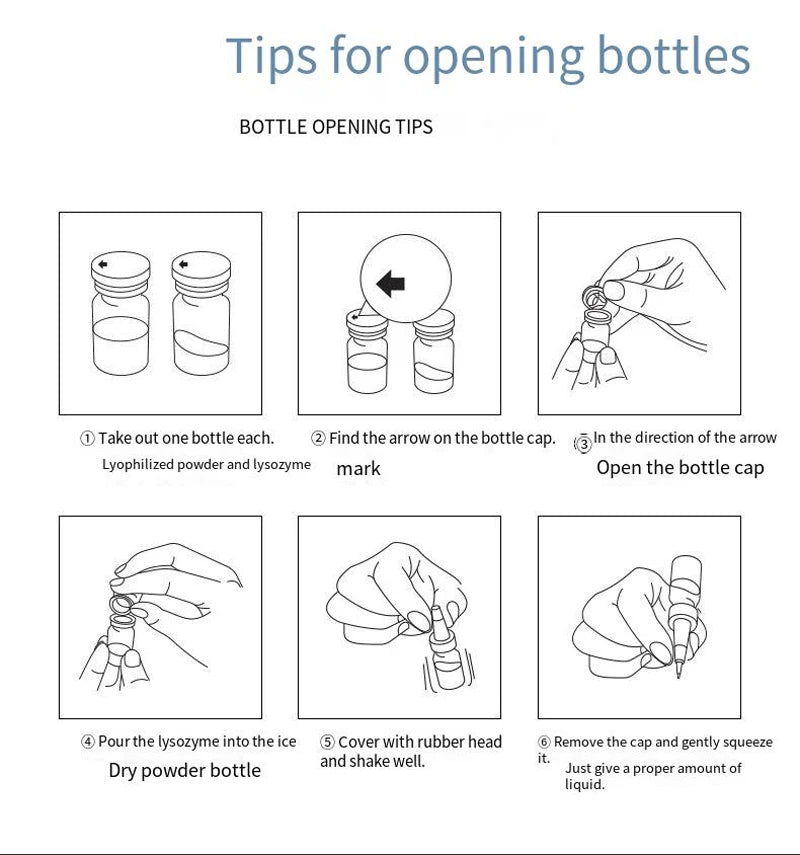 Tips for opening bottles

BOTTLE OPENING TIPS

① Take out one bottle each.
Lyophilized powder and lysozyme

② Find the arrow on the bottle cap.
mark

③ In the direction of the arrow
Open the bottle cap

④ Pour the lysozyme into the ice
Dry powder bottle

⑤ Cover with rubber head and shake well.

⑥ Remove the cap and gently squeeze it.
Just give a proper amount of liquid.