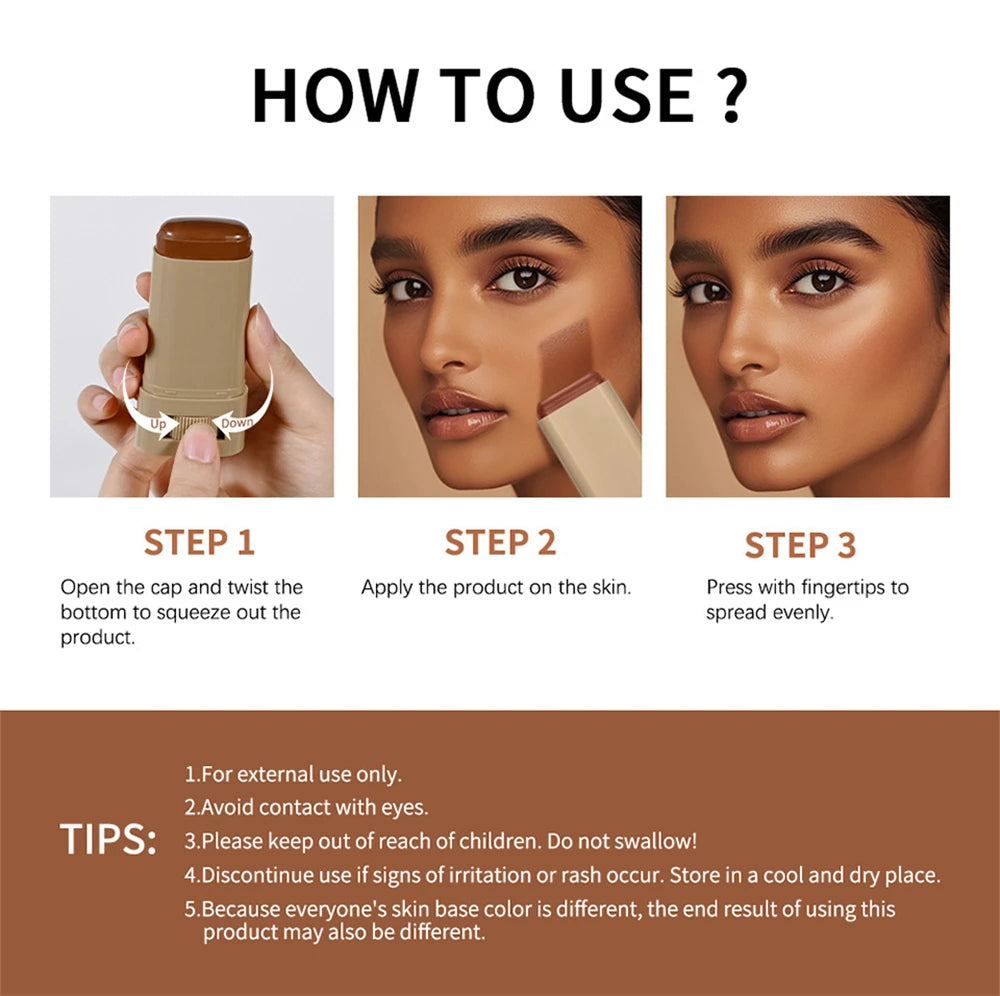 HOW TO USE ?

Up
Down

STEP 1
Open the cap and twist the bottom to squeeze out the product.

STEP 2
Apply the product on the skin.

STEP 3
Press with fingertips to spread evenly.

TIPS:
1.For external use only.
2.Avoid contact with eyes.
3.Please keep out of reach of children. Do not swallow!
4.Discontinue use if signs of irritation or rash occur. Store in a cool and dry place.
5.Because everyone's skin base color is different, the end result of using this product may also be different.