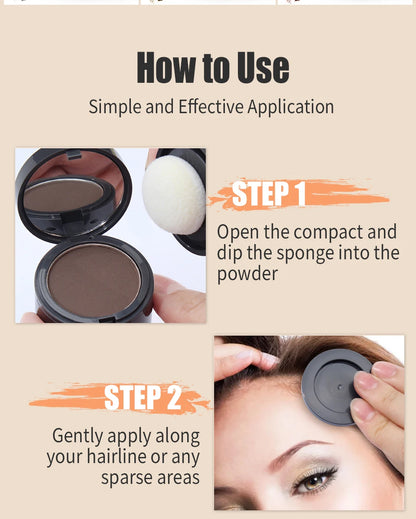 How to Use

Simple and Effective Application

STEP 1

Open the compact and dip the sponge into the powder

STEP 2

Gently apply along your hairline or any sparse areas