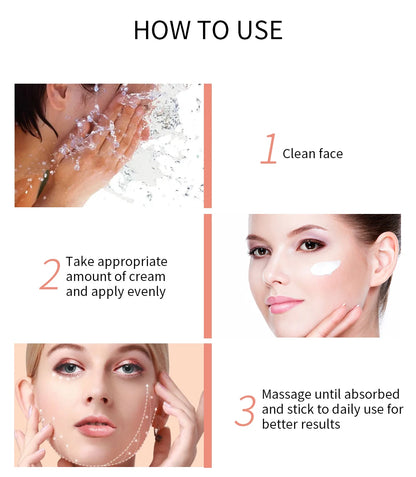 HOW TO USE

1 Clean face

2 Take appropriate amount of cream and apply evenly

3 Massage until absorbed and stick to daily use for better results