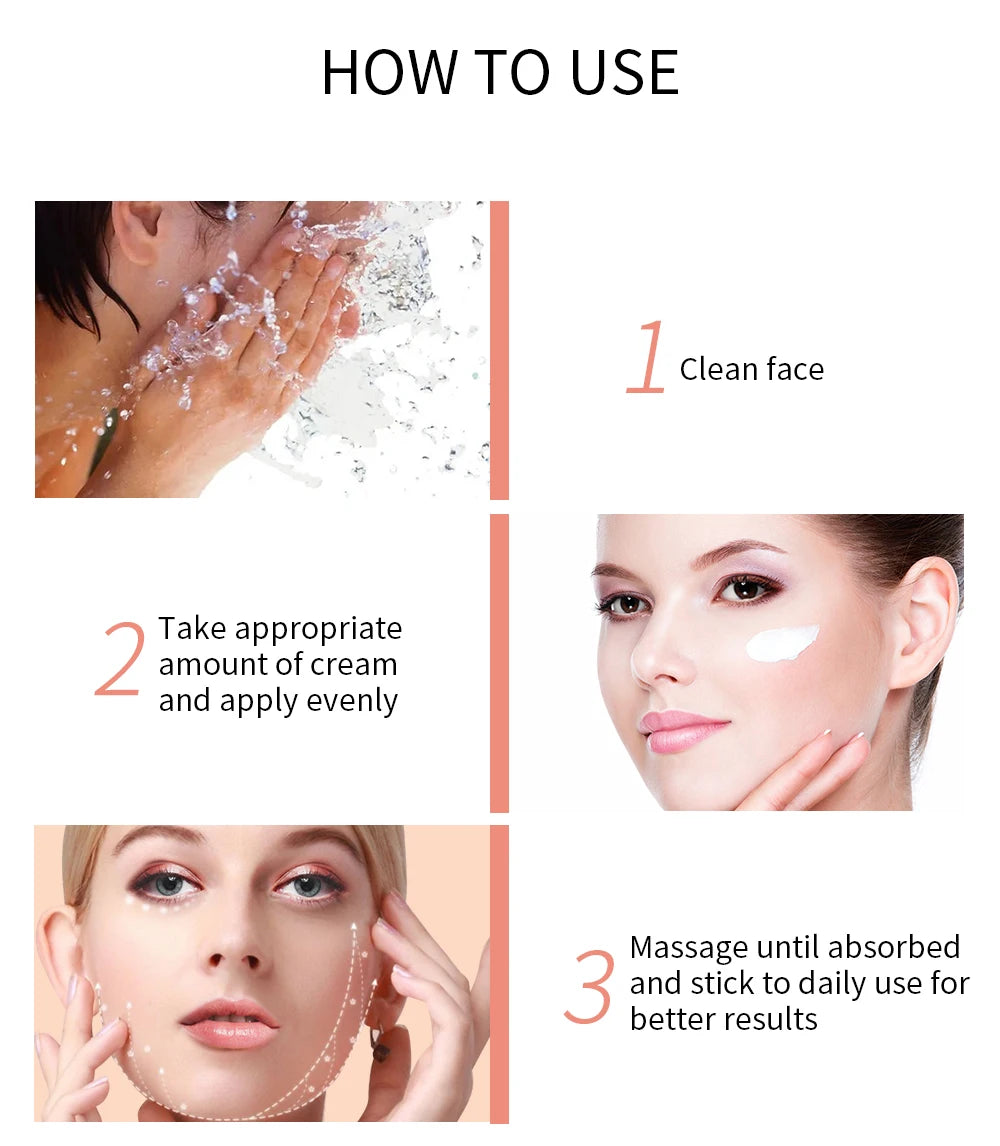 HOW TO USE

1 Clean face

2 Take appropriate amount of cream and apply evenly

3 Massage until absorbed and stick to daily use for better results