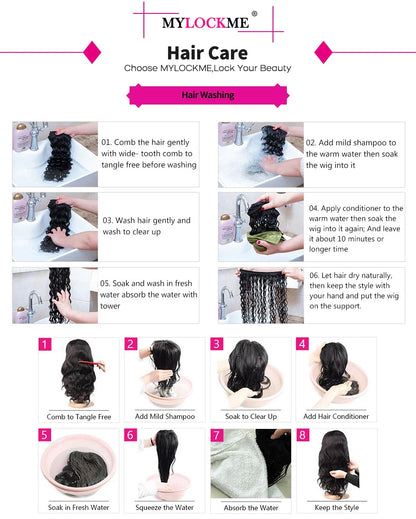 MYLOCKME®

Hair Care

Choose MYLOCKME,Lock Your Beauty

Hair Washing

01. Comb the hair gently with wide- tooth comb to tangle free before washing

02. Add mild shampoo to the warm water then soak the wig into it

03. Wash hair gently and wash to clear up

04. Apply conditioner to the warm water then soak the wig into it again; And leave it about 10 minutes or longer time

05. Soak and wash in fresh water absorb the water with tower

06. Let hair dry naturally, then keep the style with your hand and put the wig on the support.

1 Comb to Tangle Free

2 Add Mild Shampoo

3 Soak to Clear Up

4 Add Hair Conditioner

5 Soak in Fresh Water

6 Squeeze the Water

7 Absorb the Water

8 Keep the Style