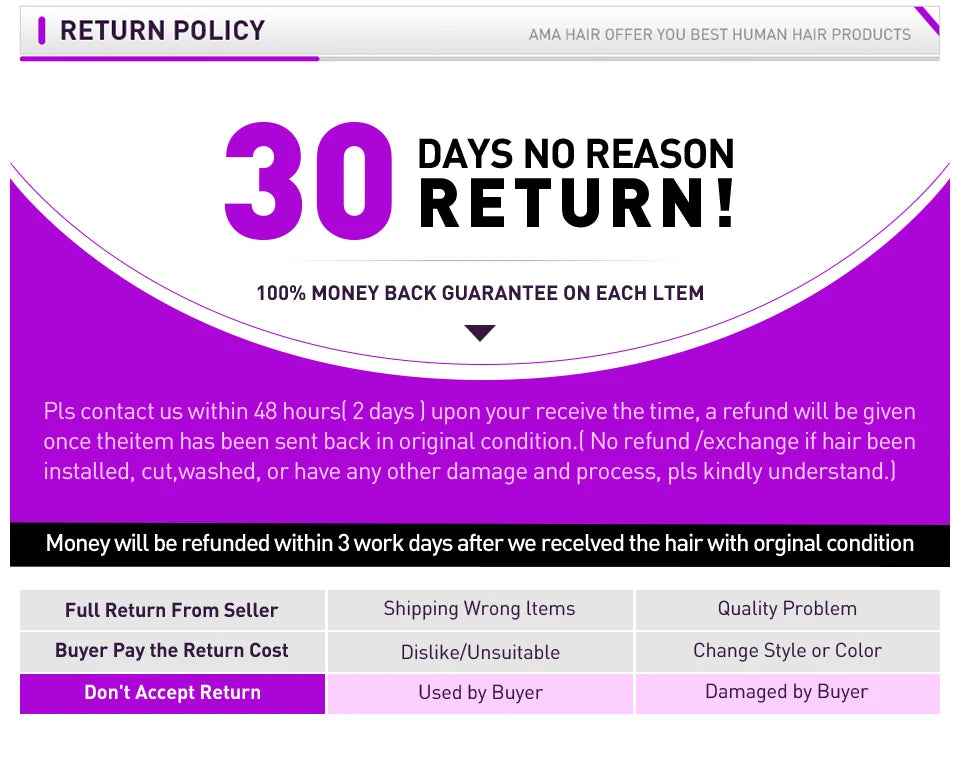 RETURN POLICY

AMA HAIR OFFER YOU BEST HUMAN HAIR PRODUCTS

30 DAYS NO REASON RETURN!

100% MONEY BACK GUARANTEE ON EACH LTEM

Pls contact us within 48 hours( 2 days ) upon your receive the time, a refund will be given once theitem has been sent back in original condition.( No refund /exchange if hair been installed, cut,washed, or have any other damage and process, pls kindly understand.)

Money will be refunded within 3 work days after we recelved the hair with orginal condition

| Full Return From Seller | Shipping Wrong Items | Quality Problem |
|---|---|---|
| Buyer Pay the Return Cost | Dislike/Unsuitable | Change Style or Color |
| Don't Accept Return | Used by Buyer | Damaged by Buyer |