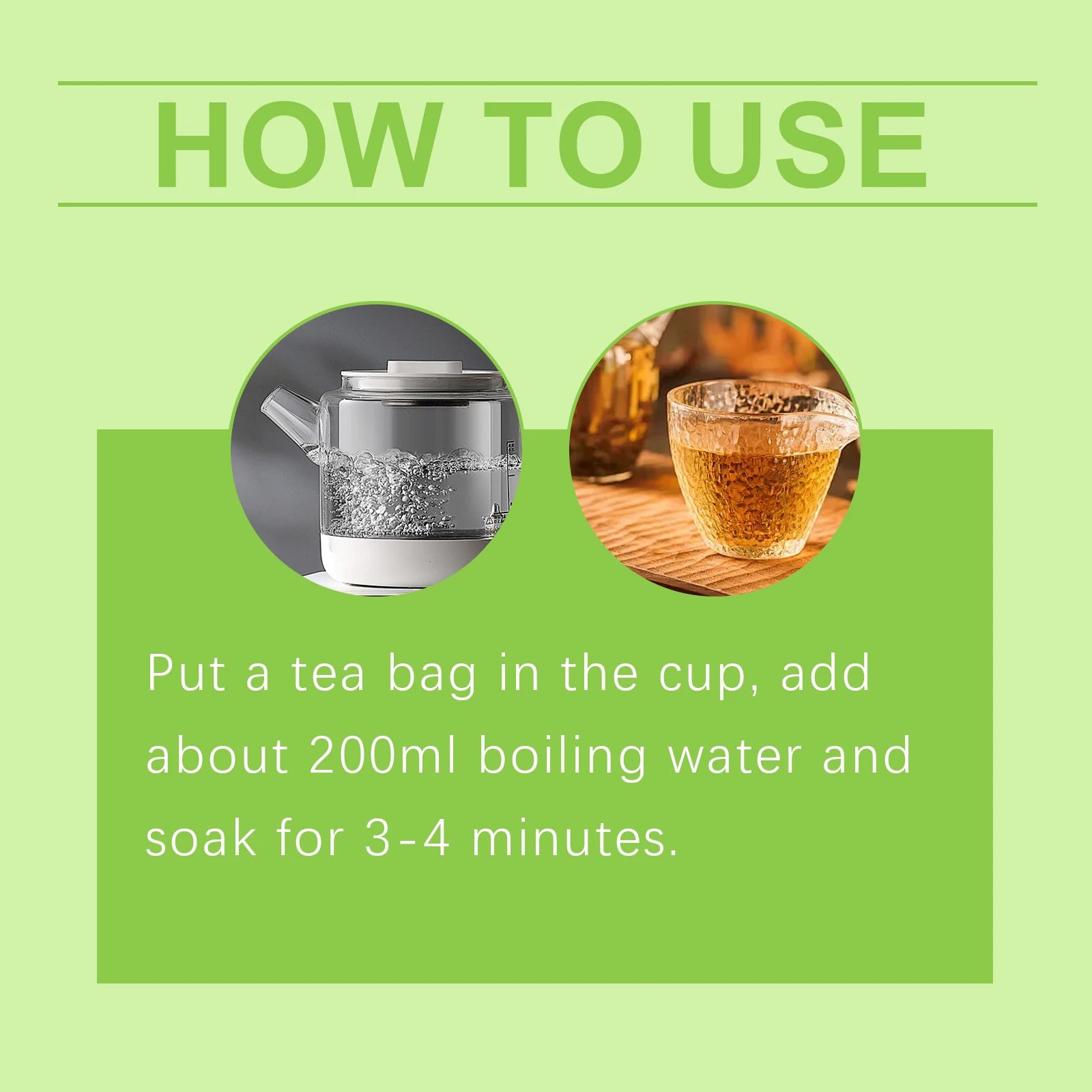 HOW TO USE

Put a tea bag in the cup, add about 200ml boiling water and soak for 3-4 minutes.