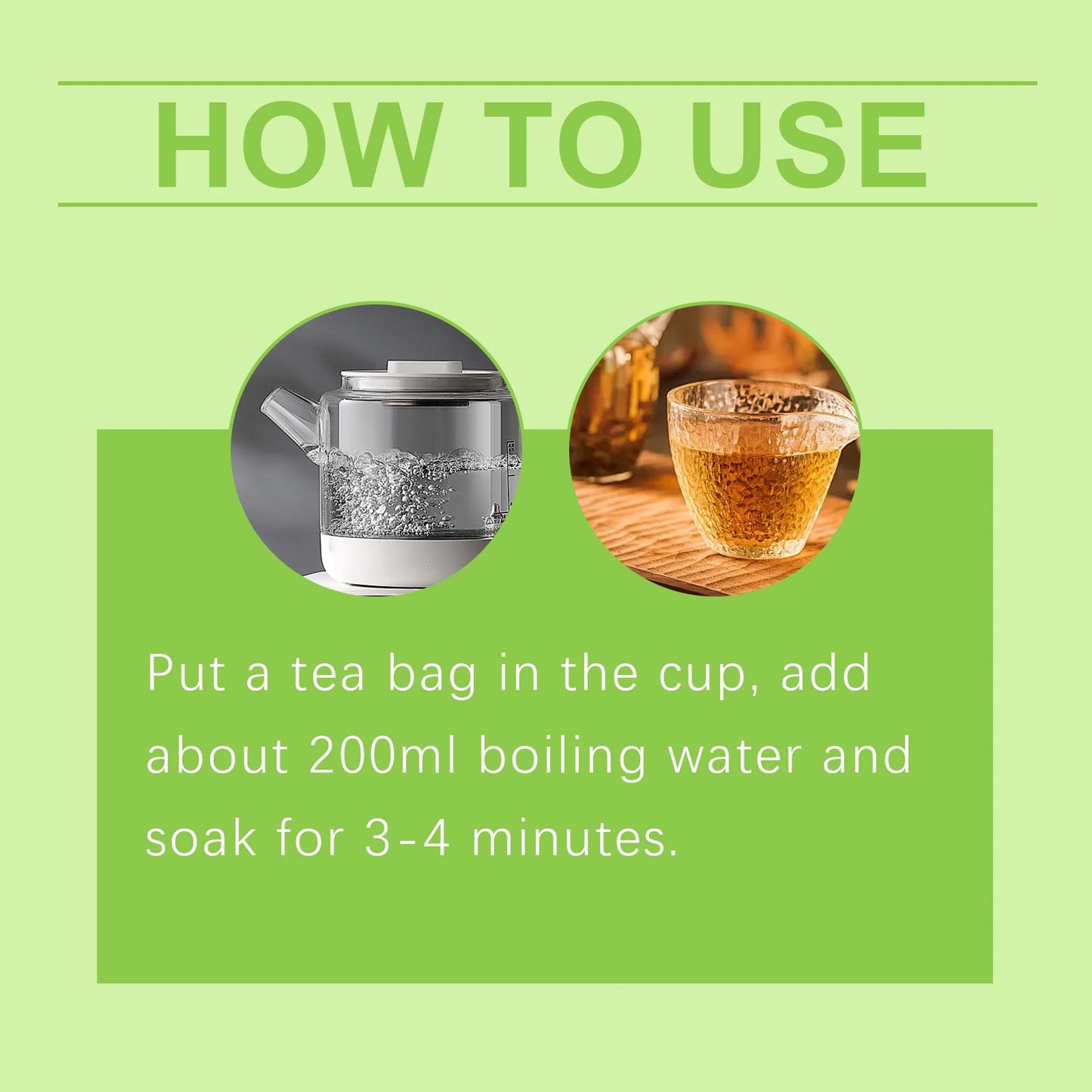 HOW TO USE

Put a tea bag in the cup, add about 200ml boiling water and soak for 3-4 minutes.